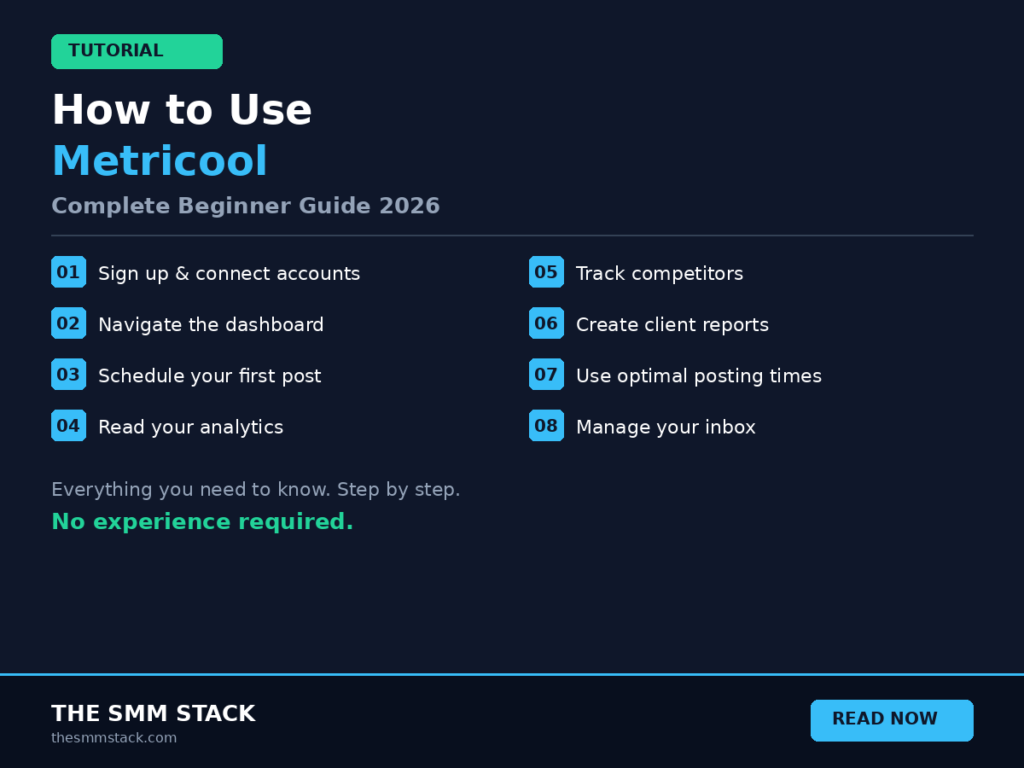 TUTORIAL

How to Use
Metricool

Complete Beginner Guide 2026

01 Sign up & connect accounts

02 Navigate the dashboard

03 Schedule your first post

04 Read your analytics

05 Track competitors

06 Create client reports

07 Use optimal posting times

08 Manage your inbox

Everything you need to know. Step by step.

No experience required.

THE SMM STACK
thesmmstack.com

READ NOW