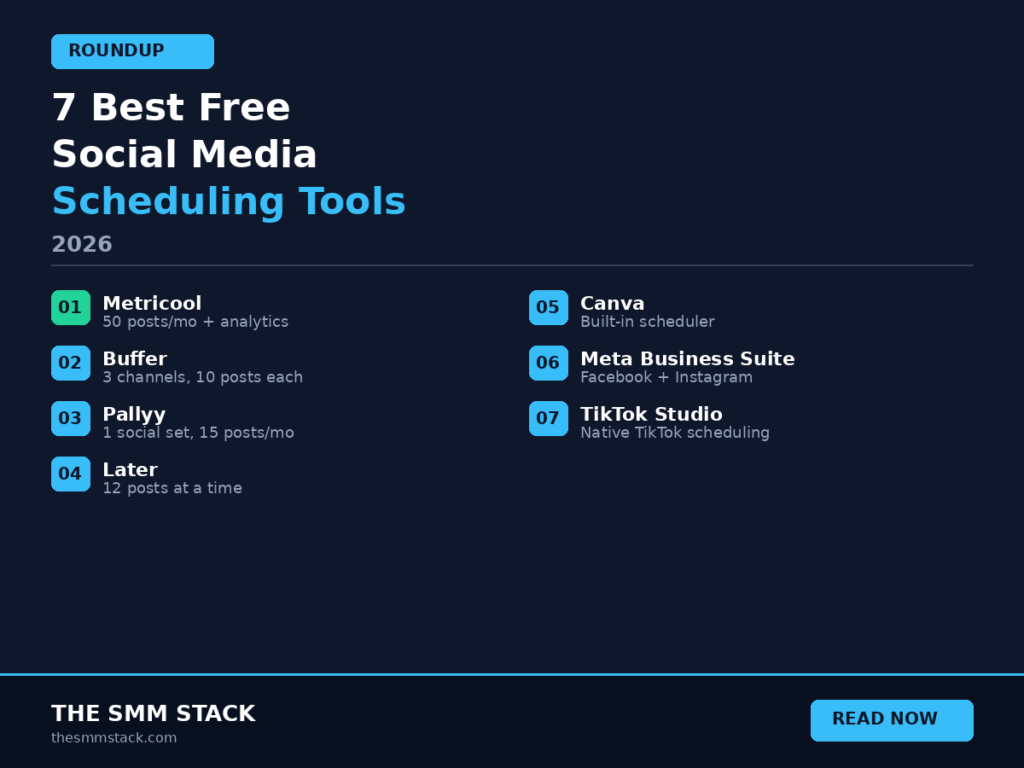 ROUNDUP

7 Best Free Social Media Scheduling Tools

2026

01 Metricool
50 posts/mo + analytics

02 Buffer
3 channels, 10 posts each

03 Pallyy
1 social set, 15 posts/mo

04 Later
12 posts at a time

05 Canva
Built-in scheduler

06 Meta Business Suite
Facebook + Instagram

07 TikTok Studio
Native TikTok scheduling

THE SMM STACK
thesmmstack.com

READ NOW